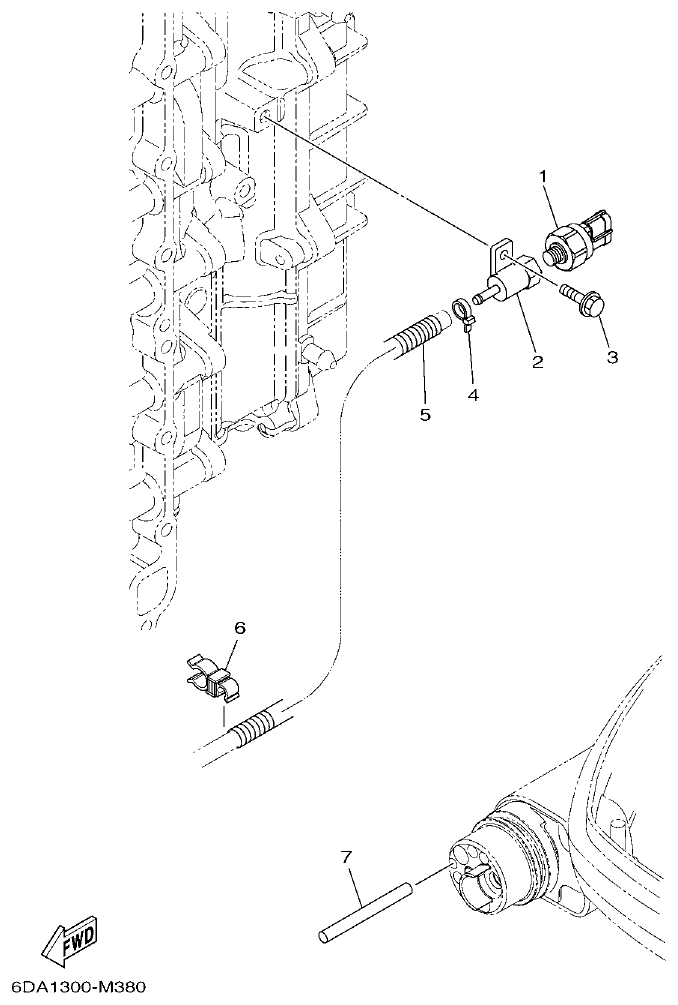 1
2
3
4
5
6
7
FWD
6DA1300-M380